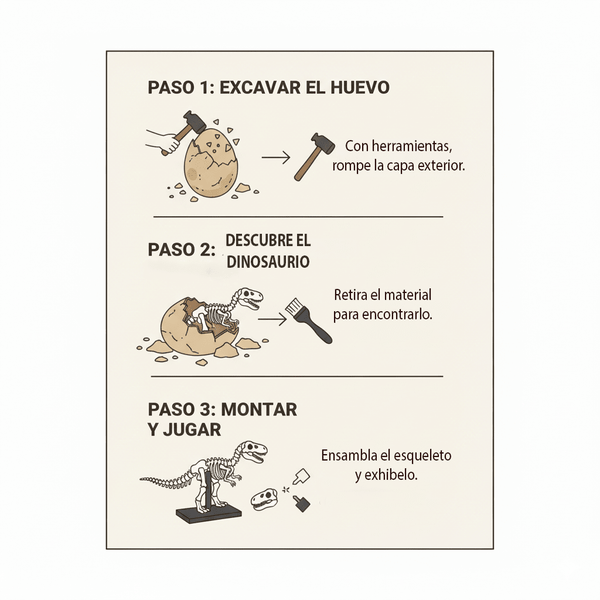 PASO 1: EXCAVAR EL HUEVO

Con herramientas, rompe la capa exterior.

PASO 2: DESCUBRE EL DINOSAURIO

Retira el material para encontrarlo.

PASO 3: MONTAR Y JUGAR

Ensambla el esqueleto y exhibelo.