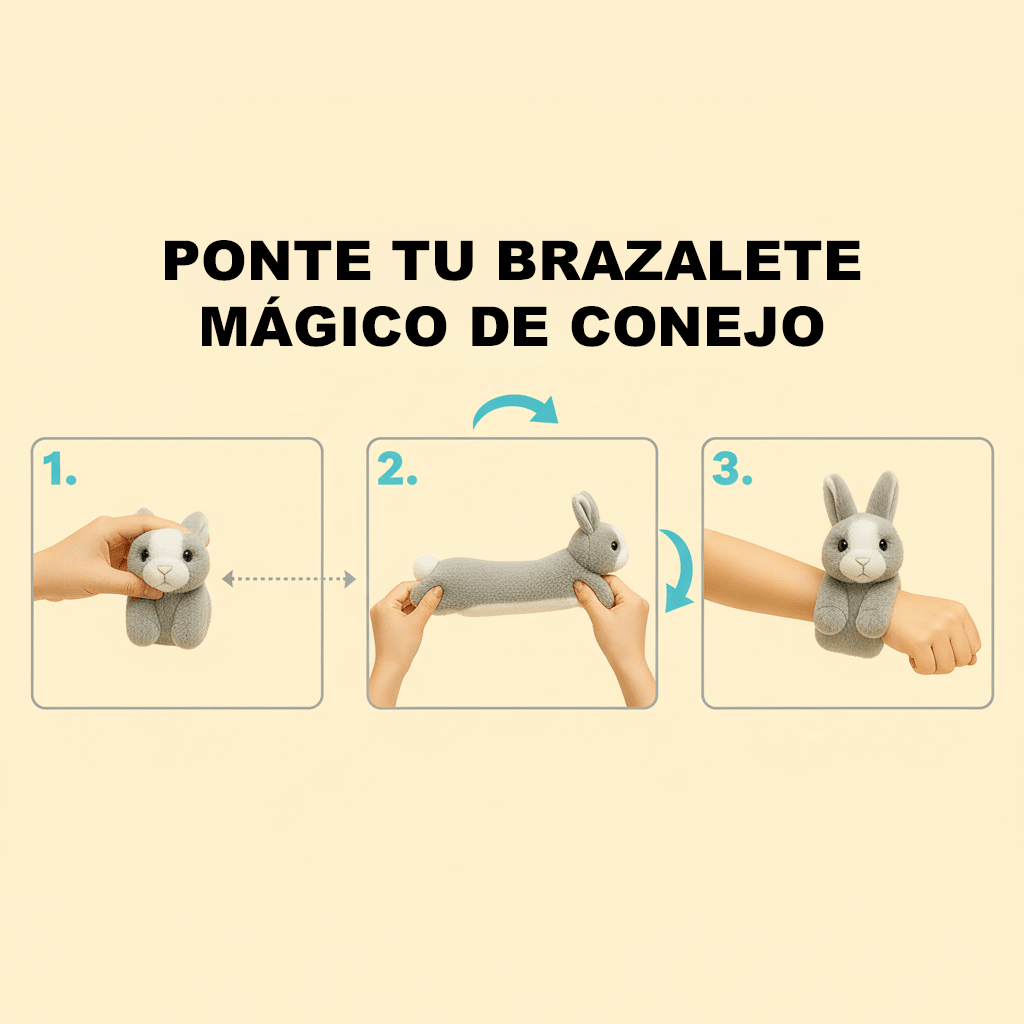 PONTE TU BRAZALETE MÁGICO DE CONEJO

1.

2.

3.