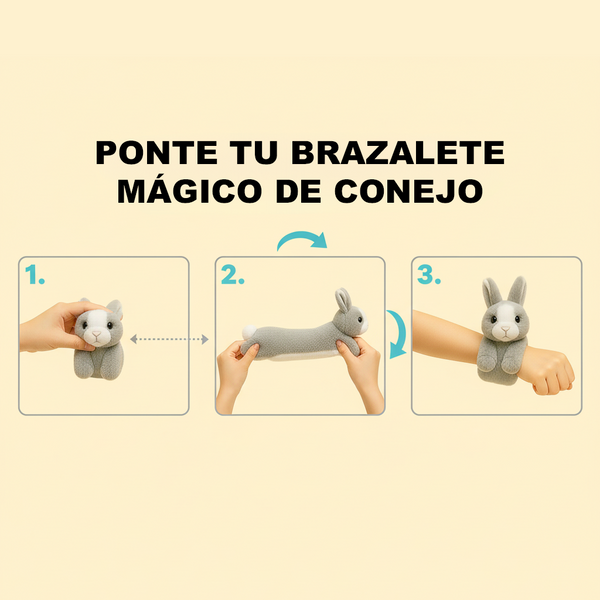 PONTE TU BRAZALETE MÁGICO DE CONEJO

1.

2.

3.