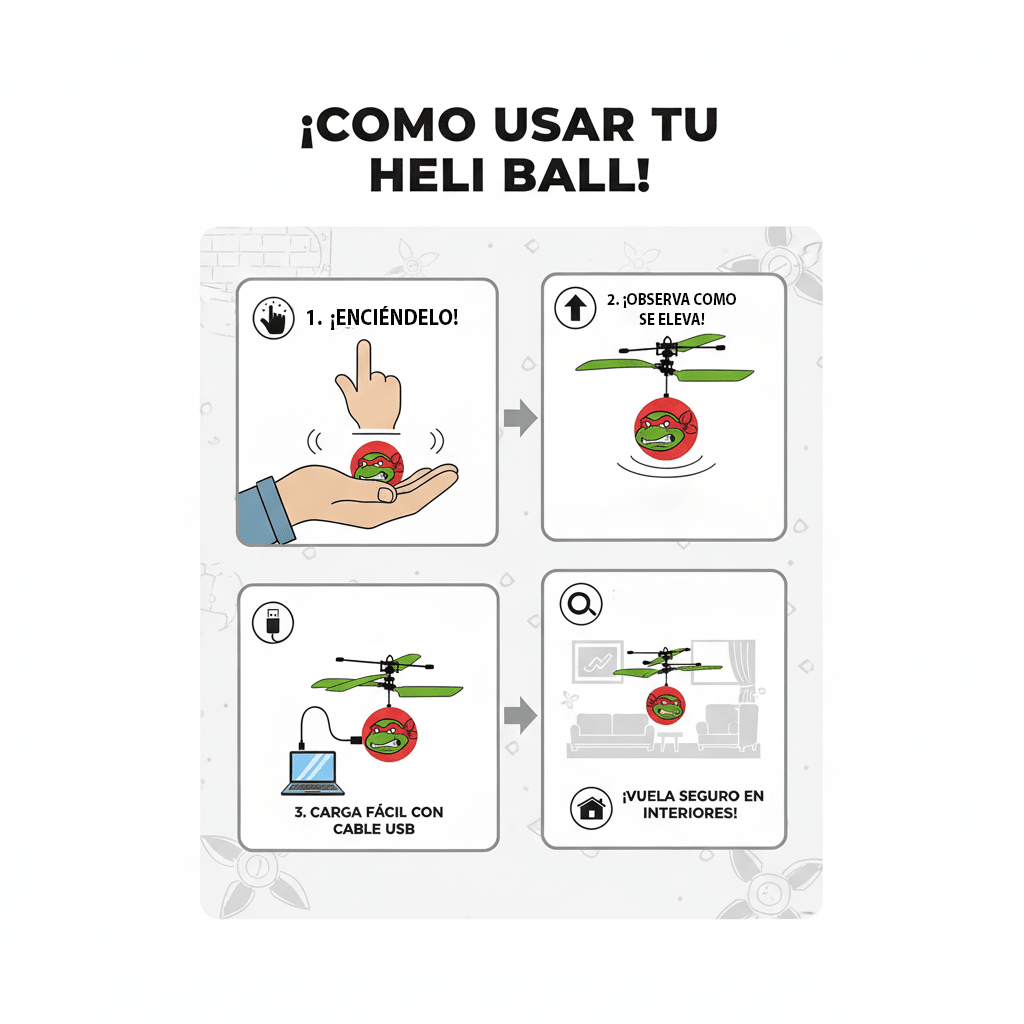 ¡COMO USAR TU HELI BALL!

1. ¡ENCIÉNDELO!

2. ¡OBSERVA COMO SE ELEVA!

3. CARGA FÁCIL CON CABLE USB

¡VUELA SEGURO EN INTERIORES!