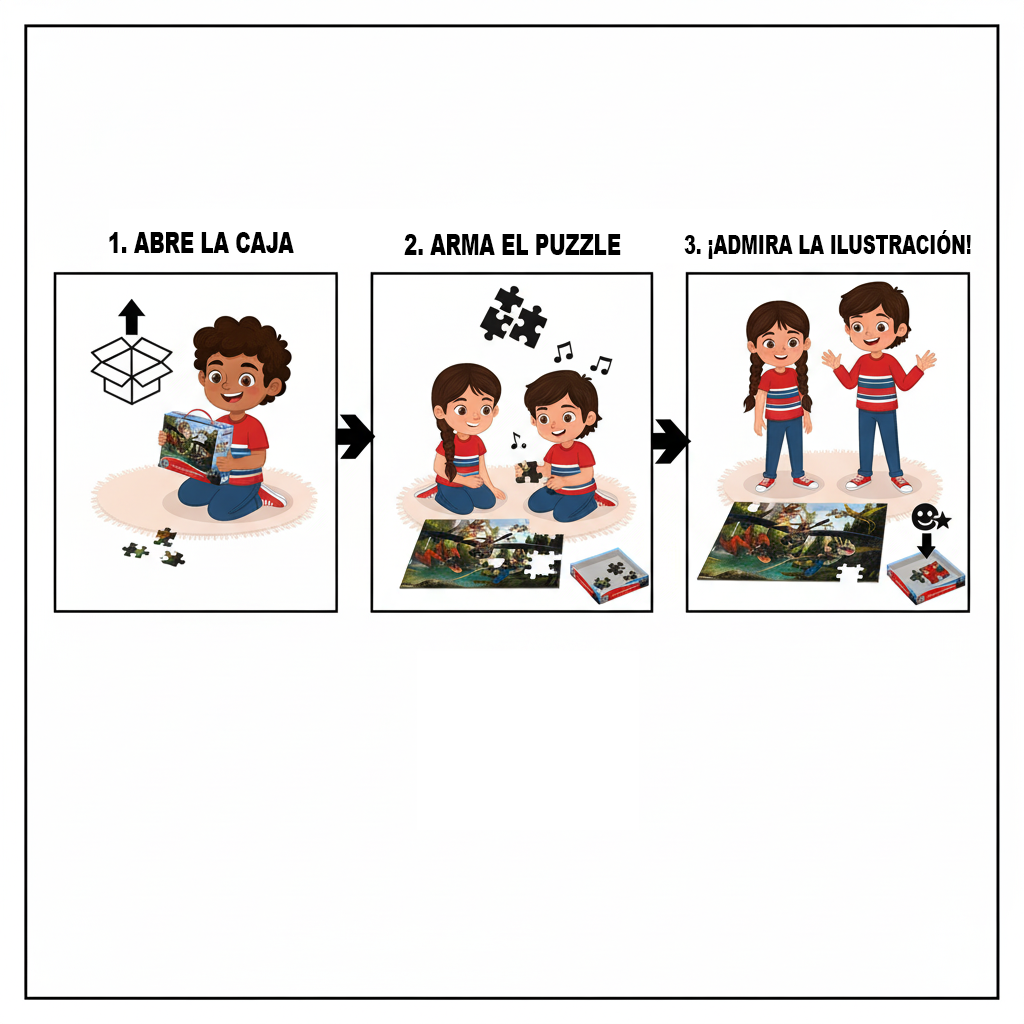 1. ABRE LA CAJA

2. ARMA EL PUZZLE

3. ¡ADMIRA LA ILUSTRACIÓN!