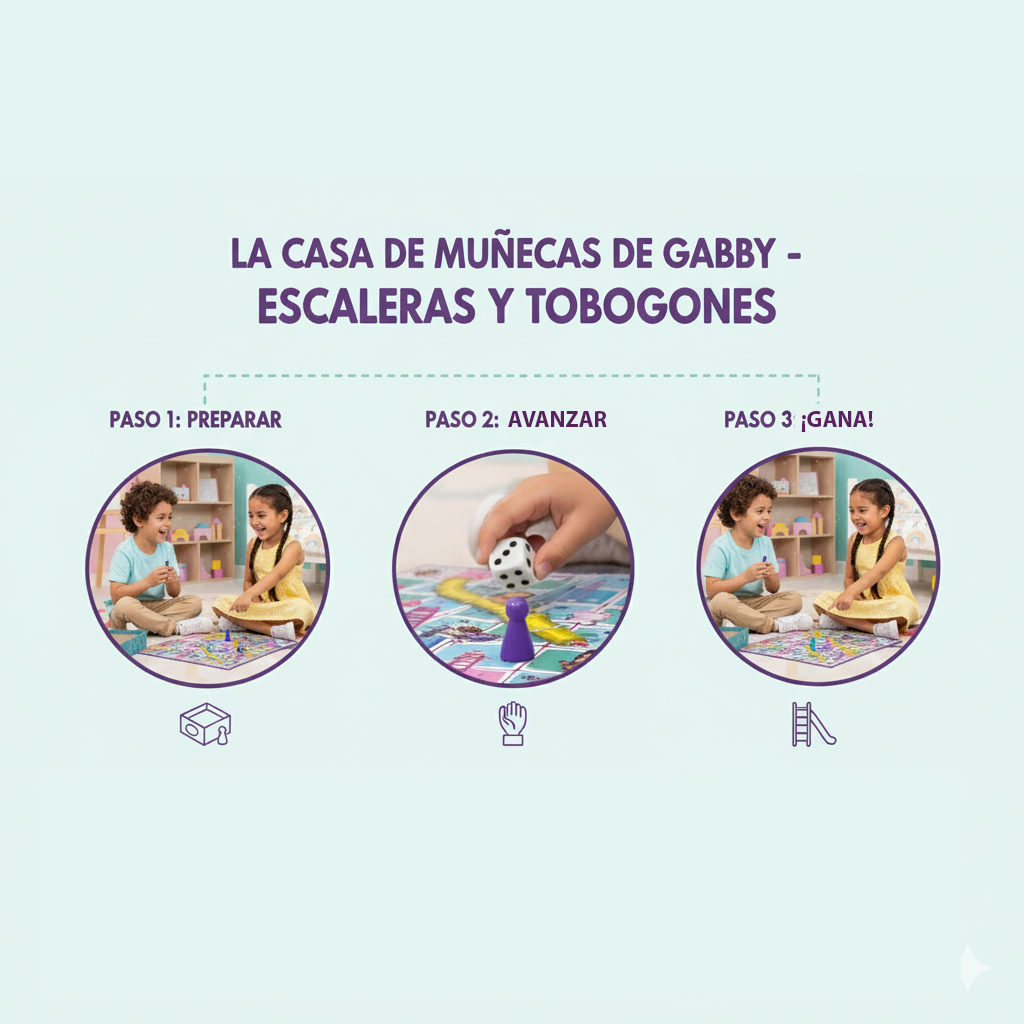 LA CASA DE MUÑECAS DE GABBY - ESCALERAS Y TOBOGONES

PASO 1: PREPARAR

PASO 2: AVANZAR

PASO 3 ¡GANA!