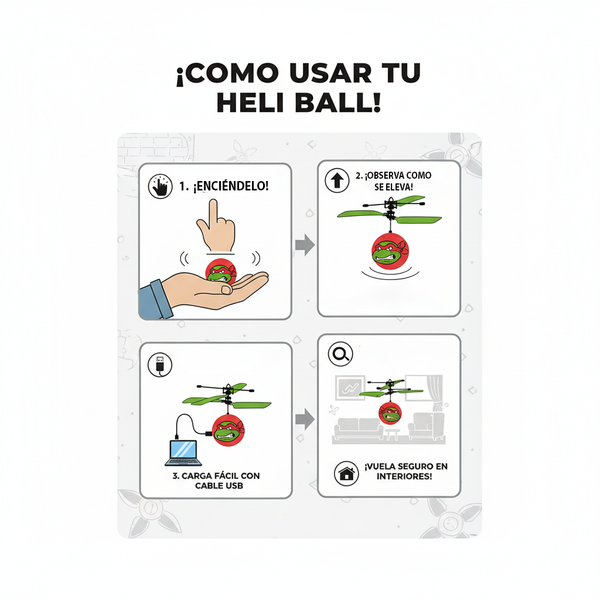 ¡COMO USAR TU HELI BALL!

1. ¡ENCIÉNDELO!

2. ¡OBSERVA COMO SE ELEVA!

3. CARGA FÁCIL CON CABLE USB

¡VUELA SEGURO EN INTERIORES!