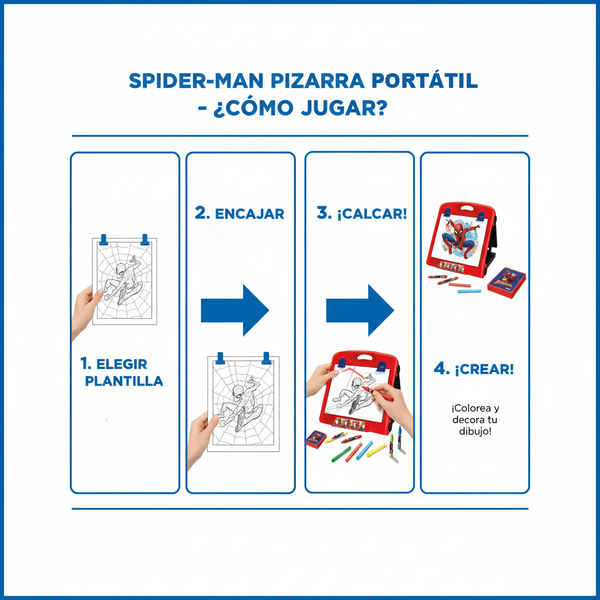 SPIDER-MAN PIZARRA PORTÁTIL - ¿CÓMO JUGAR?

1. ELEGIR PLANTILLA

2. ENCAJAR

3. ¡CALCAR!

4. ¡CREAR!

¡Colorea y decora tu dibujo!