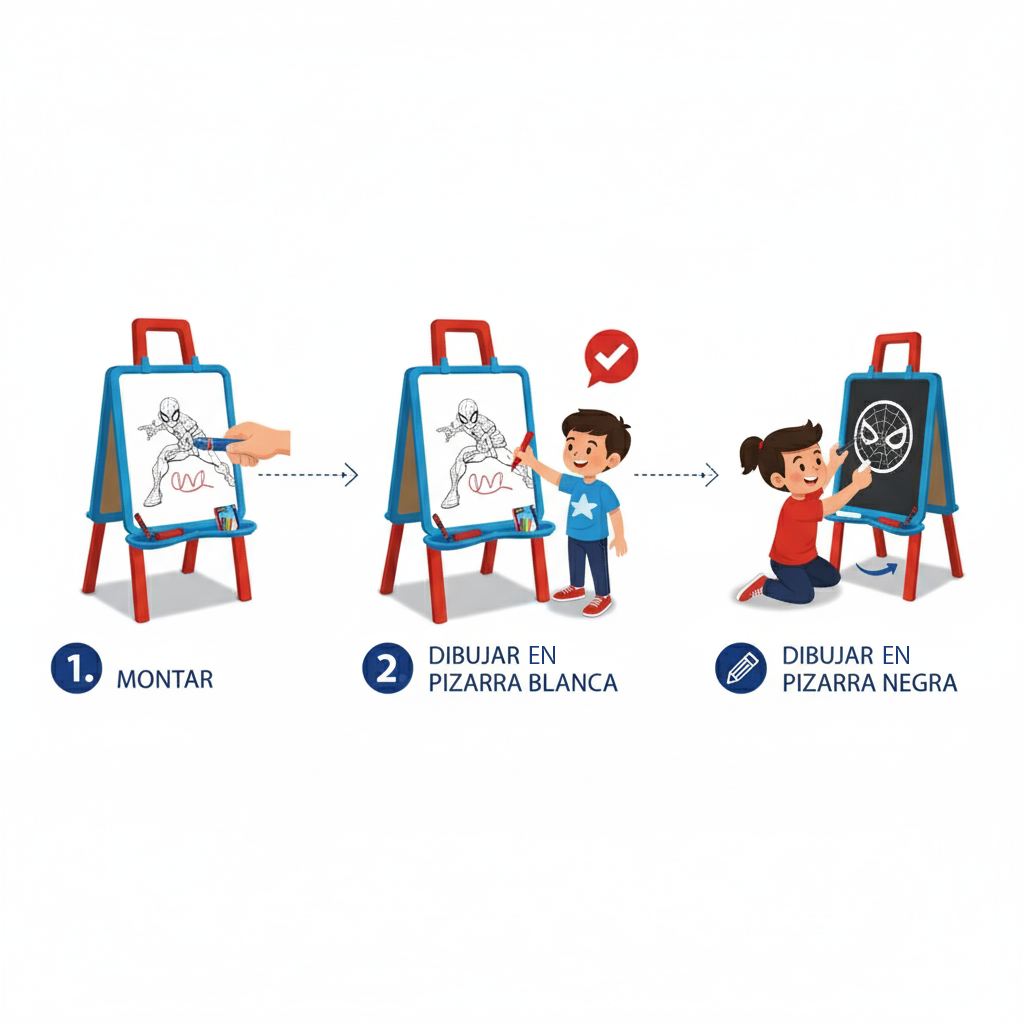 1. MONTAR

2 DIBUJAR EN PIZARRA BLANCA

DIBUJAR EN PIZARRA NEGRA